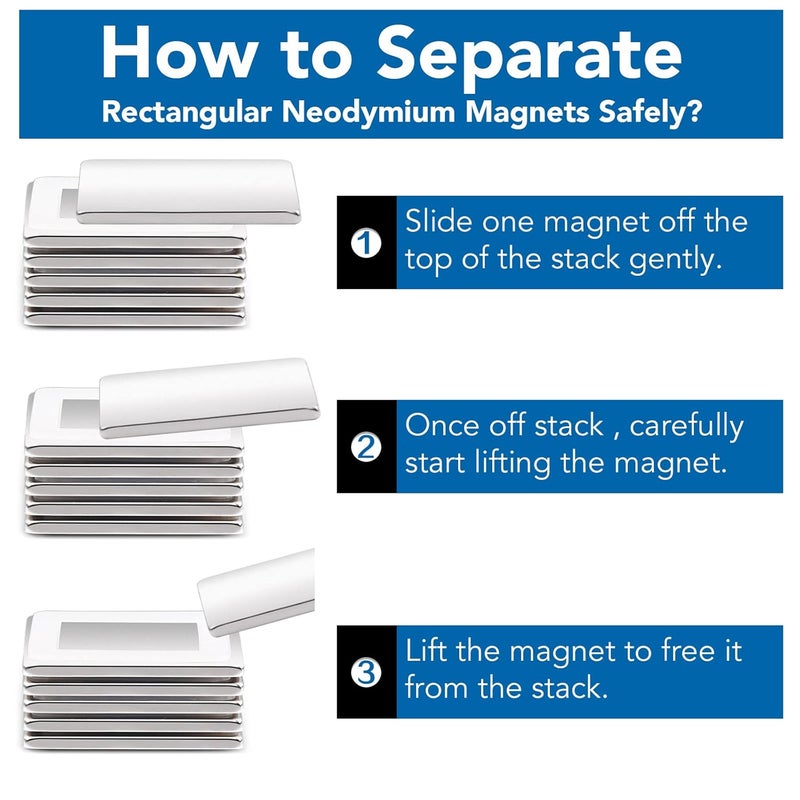 How to Separate
Rectangular Neodymium Magnets Safely?

1 Slide one magnet off the top of the stack gently.

2 Once off stack , carefully start lifting the magnet.

3 Lift the magnet to free it from the stack.